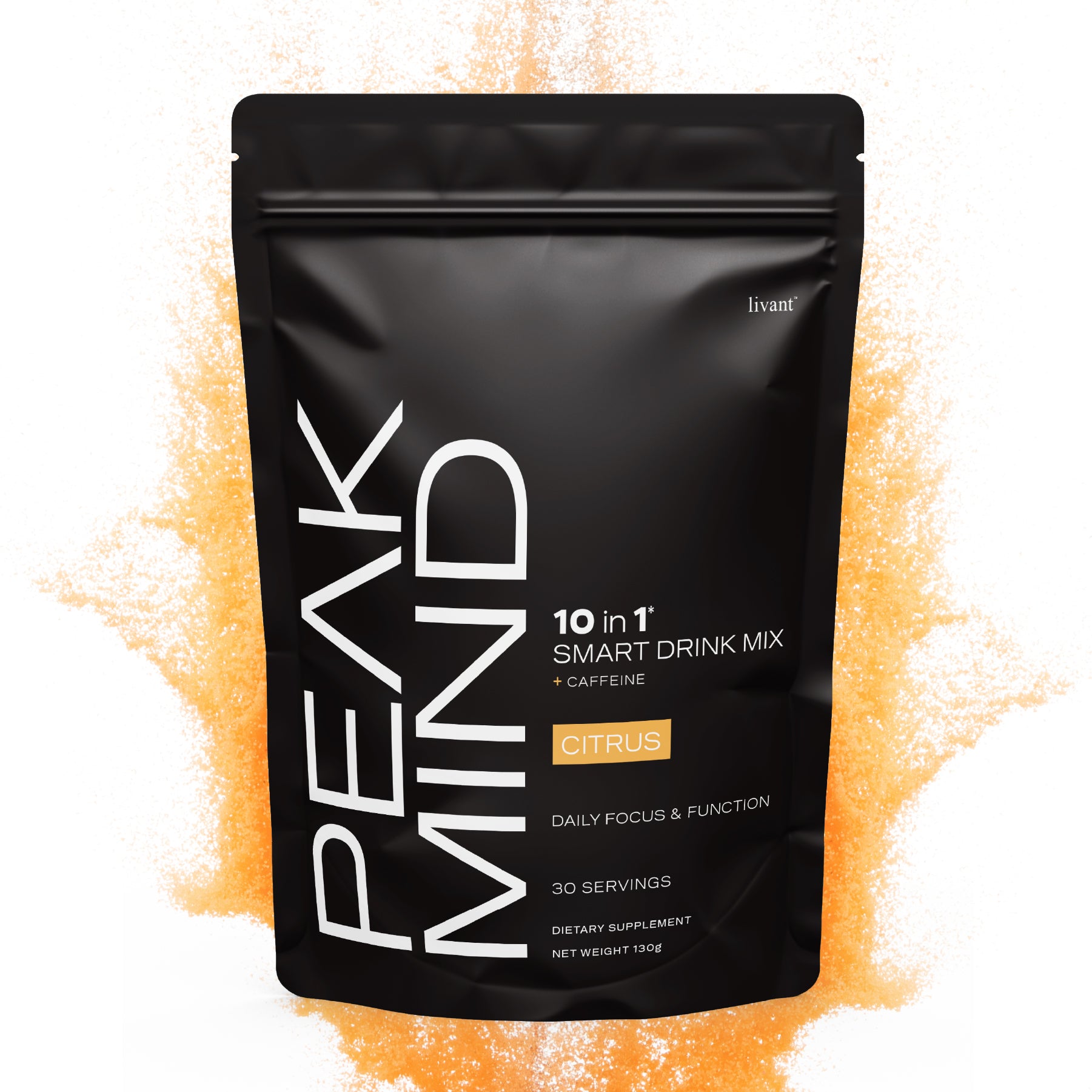 livant™

PEAK MIND

10 in 1*
SMART DRINK MIX
+ CAFFEINE

CITRUS

DAILY FOCUS & FUNCTION

30 SERVINGS

DIETARY SUPPLEMENT
NET WEIGHT 130g